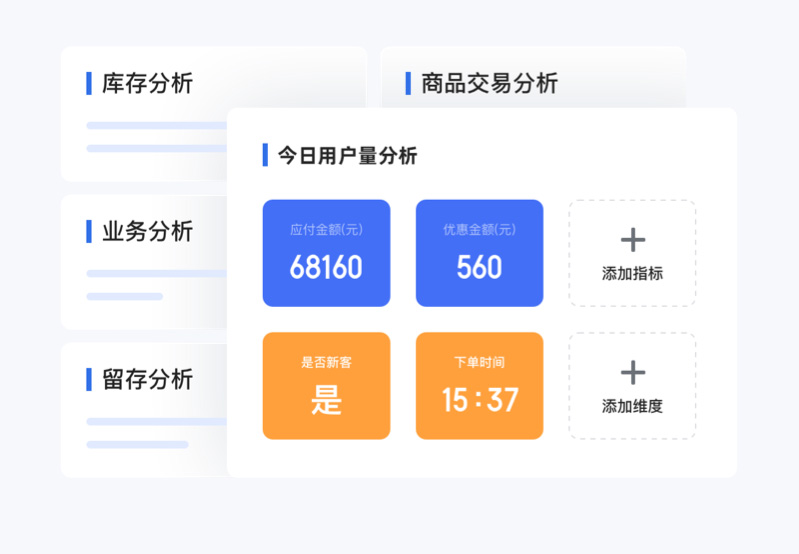 库存分析

商品交易分析

业务分析

留存分析

今日用户量分析

应付金额(元)
68160

优惠金额(元)
560

+
添加指标

是否新客
是

下单时间
15 : 37

+
添加维度